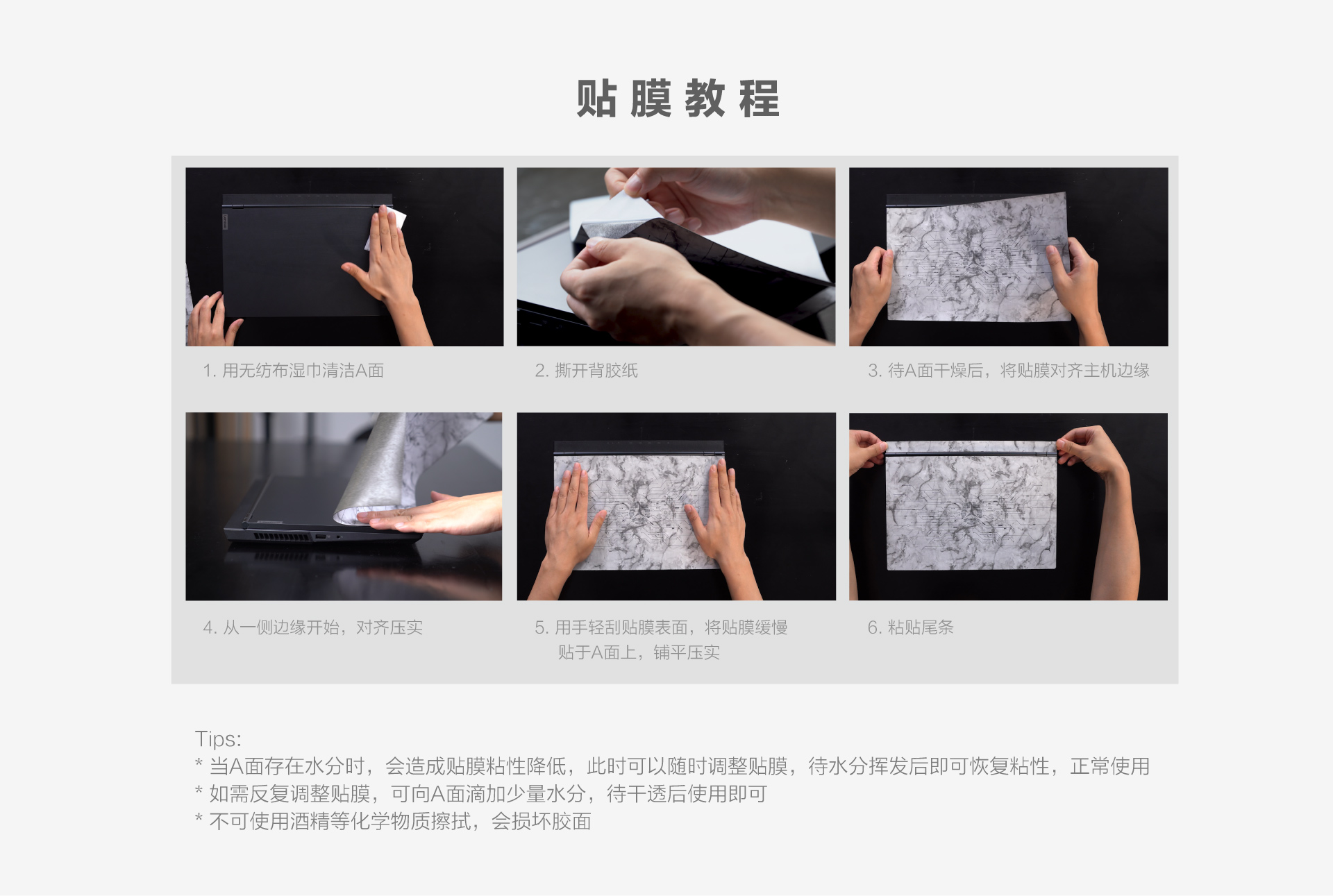 贴膜教程

1. 用无纺布湿巾清洁A面

2. 撕开背胶纸

3. 待A面干燥后，将贴膜对齐主机边缘

4. 从一侧边缘开始，对齐压实

5. 用手轻刮贴膜表面，将贴膜缓慢贴于A面上，铺平压实

6. 粘贴尾条

Tips:
* 当A面存在水分时，会造成贴膜粘性降低，此时可以随时调整贴膜，待水分挥发后即可恢复粘性，正常使用
* 如需反复调整贴膜，可向A面滴加少量水分，待干透后使用即可
* 不可使用酒精等化学物质擦拭，会损坏胶面