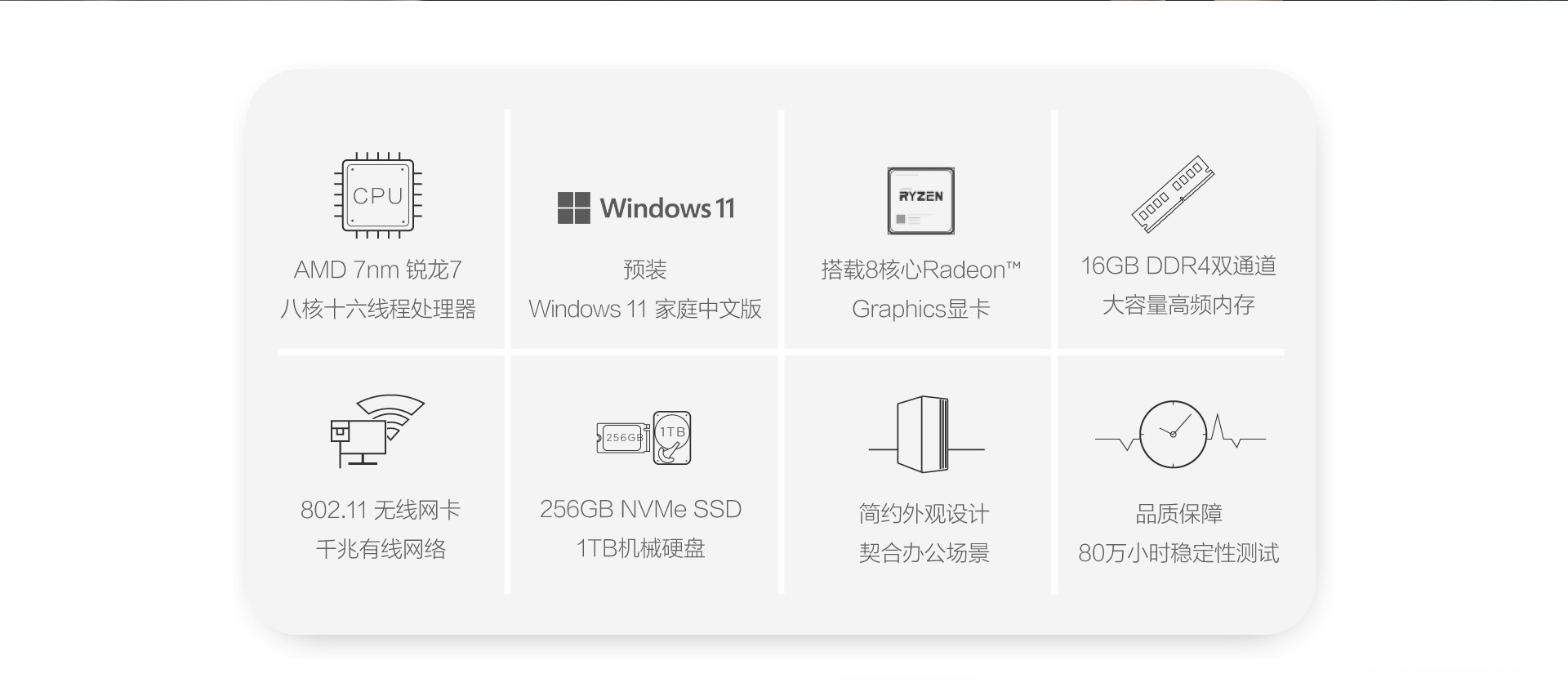 CPU

AMD 7nm 锐龙7
八核十六线程处理器

Windows 11

预装
Windows 11 家庭中文版

RYZEN

搭载8核心Radeon™
Graphics显卡

16GB DDR4双通道
大容量高频内存

802.11 无线网卡
千兆有线网络

256GB

1TB

256GB NVMe SSD
1TB机械硬盘

简约外观设计
契合办公场景

品质保障
80万小时稳定性测试