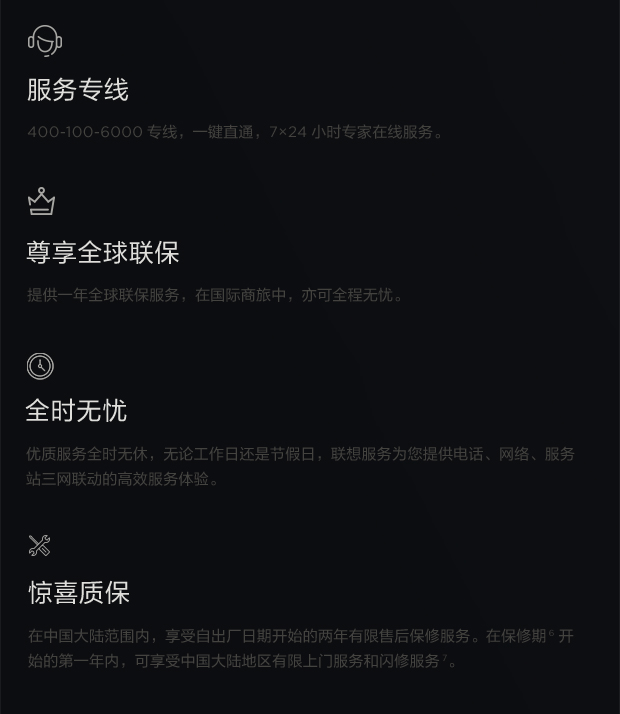 服务专线

400-100-6000专线，一键直通，7×24小时专家在线服务。

尊享全球联保

提供一年全球联保服务，在国际商旅中，亦可全程无忧。

全时无忧

优质服务全时无休，无论工作日还是节假日，联想服务为您提供电话、网络、服务站三网联动的高效服务体验。

惊喜质保

在中国大陆范围内，享受自出厂日期开始的两年有限售后保修服务。在保修期$^{6}$开始的第一年内，可享受中国大陆地区有限上门服务和闪修服务$^{7}$。