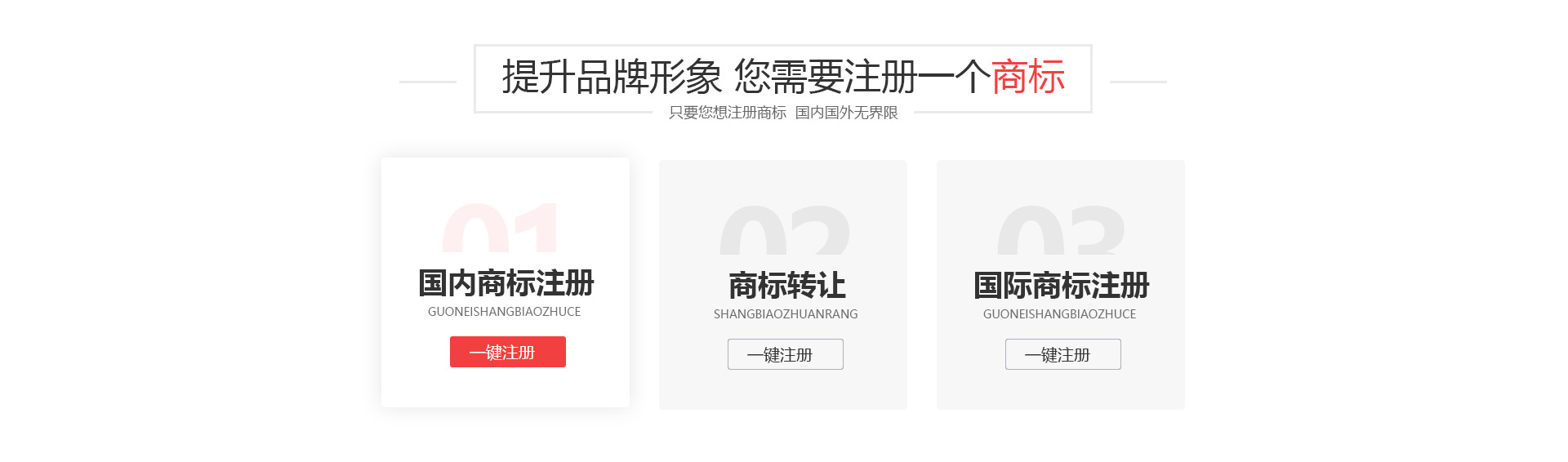 提升品牌形象 您需要注册一个商标

只要您想注册商标 国内国外无界限

01

国内商标注册

GUONEISHANGBIAOZHUCE

一键注册

02

商标转让

SHANGBIAOZHUANRANG

一键注册

03

国际商标注册

GUONEISHANGBIAOZHUCE

一键注册