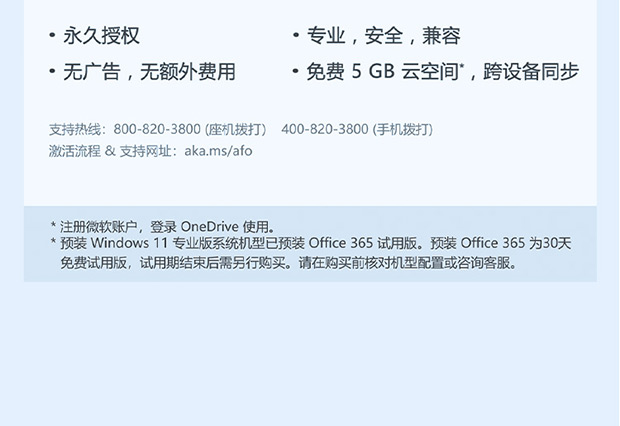 • 永久授权

• 无广告，无额外费用

• 专业，安全，兼容

• 免费 5 GB 云空间*，跨设备同步

支持热线：800-820-3800 (座机拨打)　400-820-3800 (手机拨打)
激活流程 & 支持网址：aka.ms/afo

* 注册微软账户，登录 OneDrive 使用。
* 预装 Windows 11 专业版系统机型已预装 Office 365 试用版。预装 Office 365 为30天免费试用版，试用期结束后需另行购买。请在购买前核对机型配置或咨询客服。